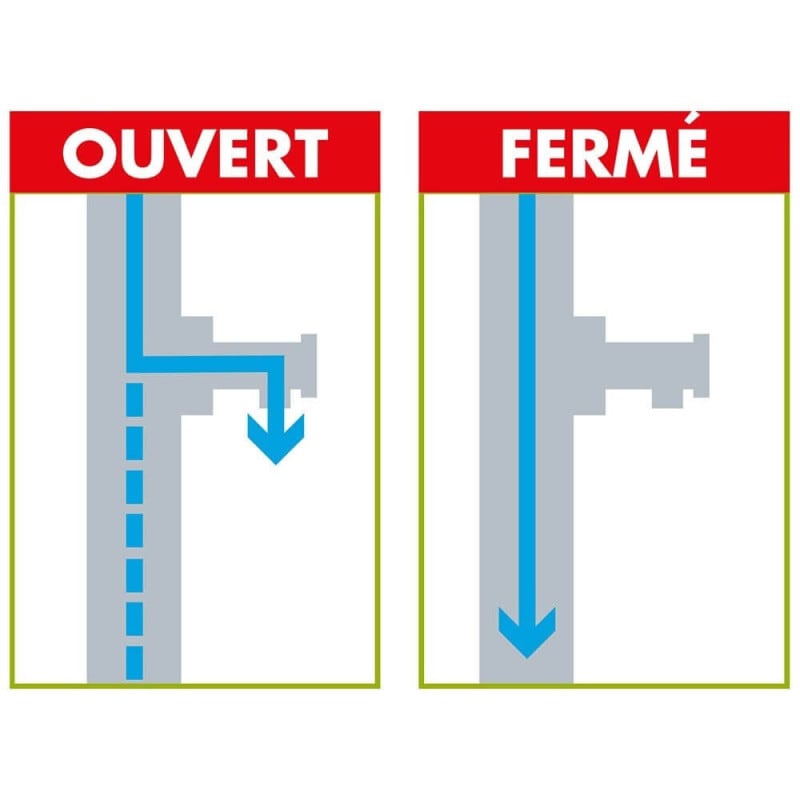 OUVERT

FERMÉ