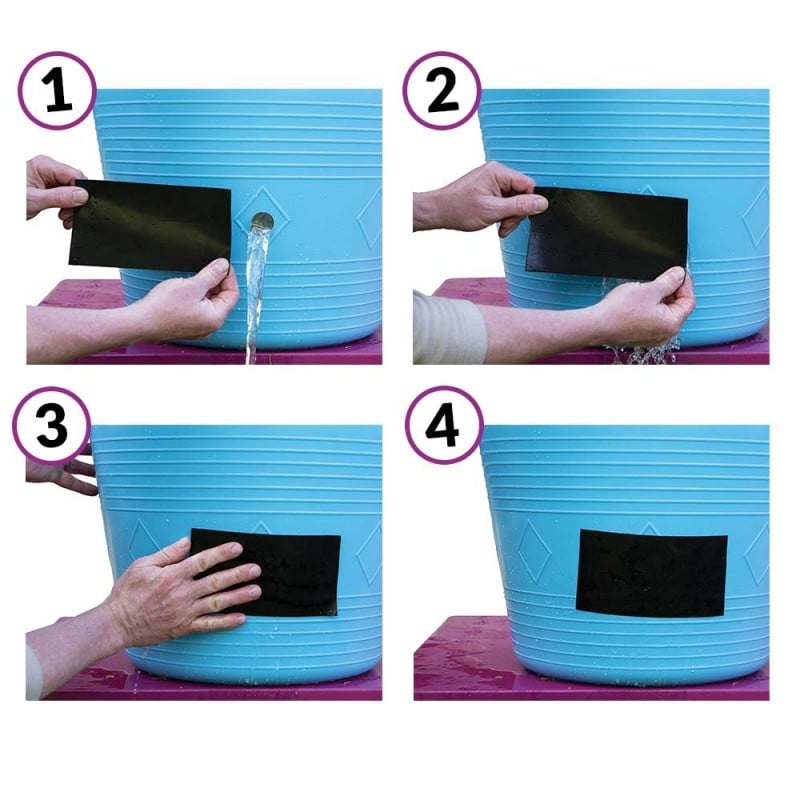 1

2

3

4