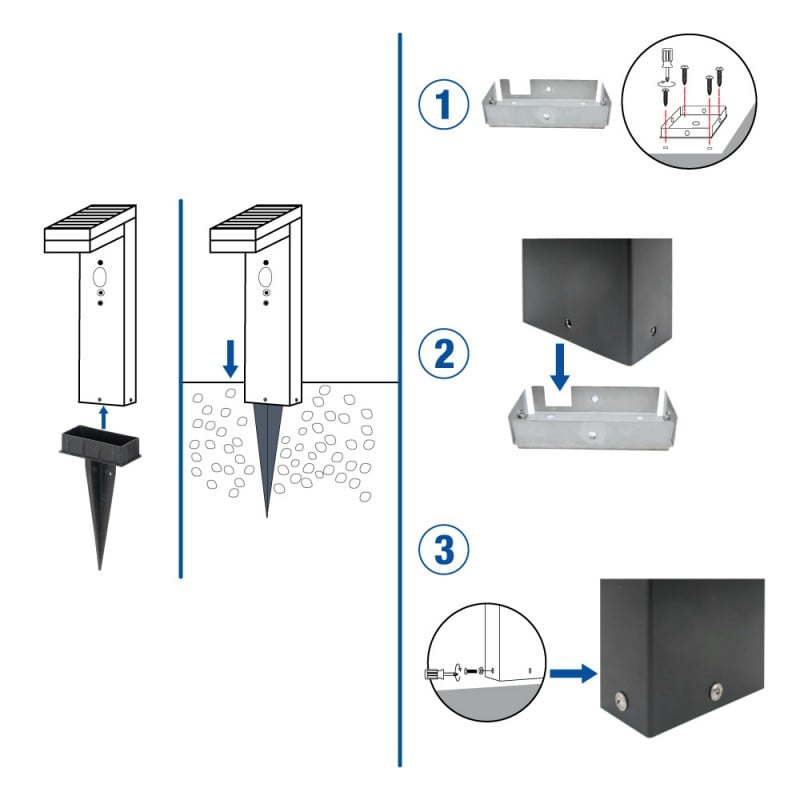 1

2

3