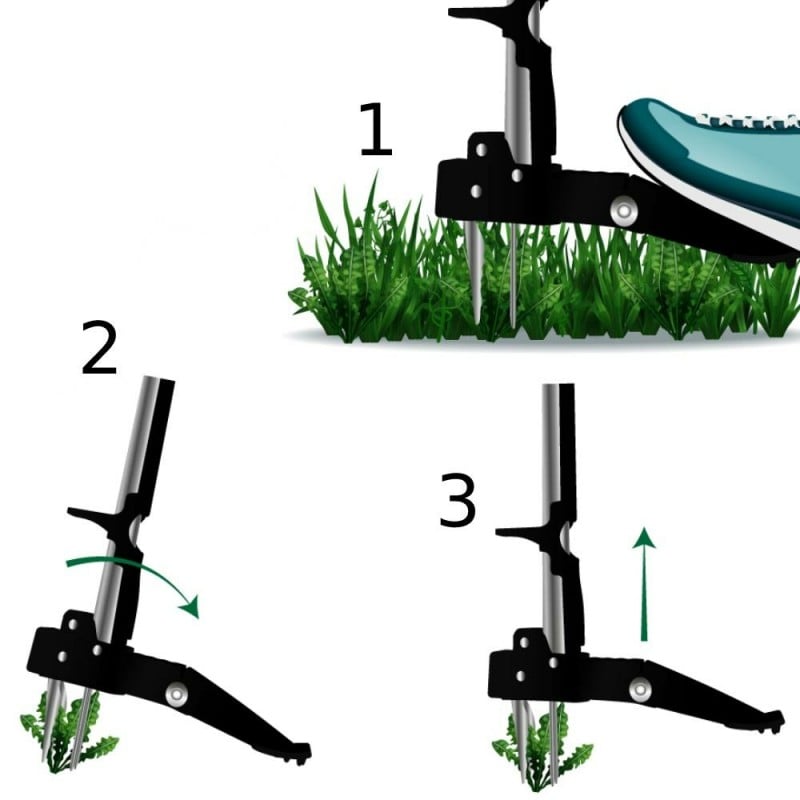 1

2

3