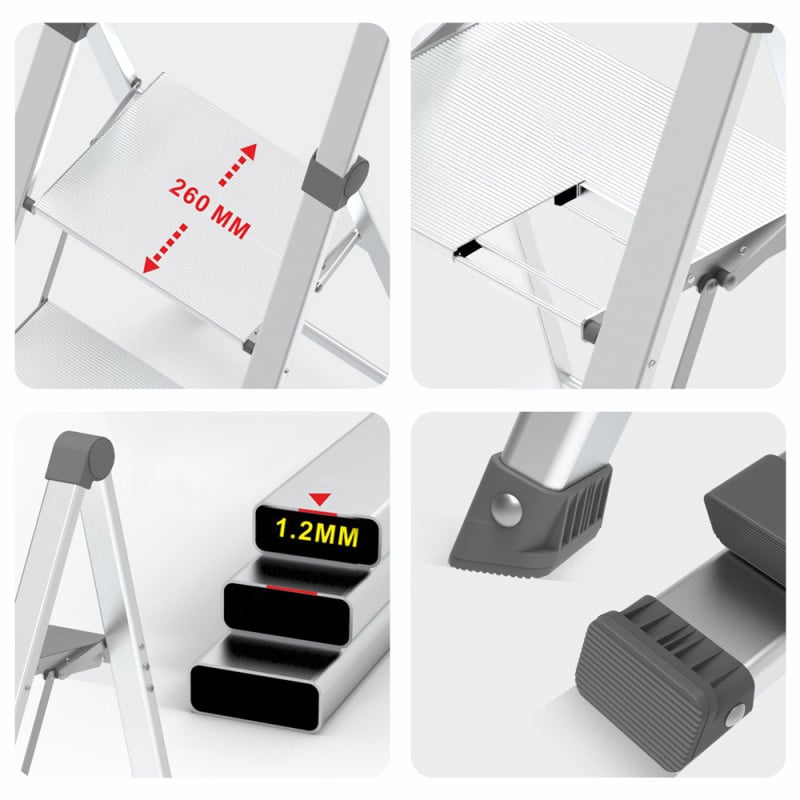 260 MM

1.2MM