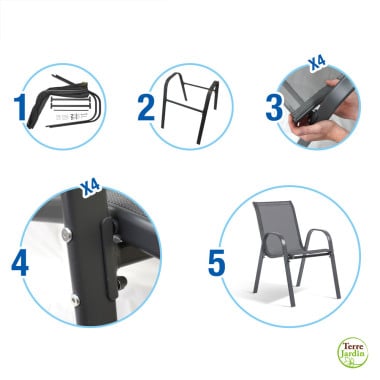 1

2

X4
3

X4
4

5

Terre Jardin