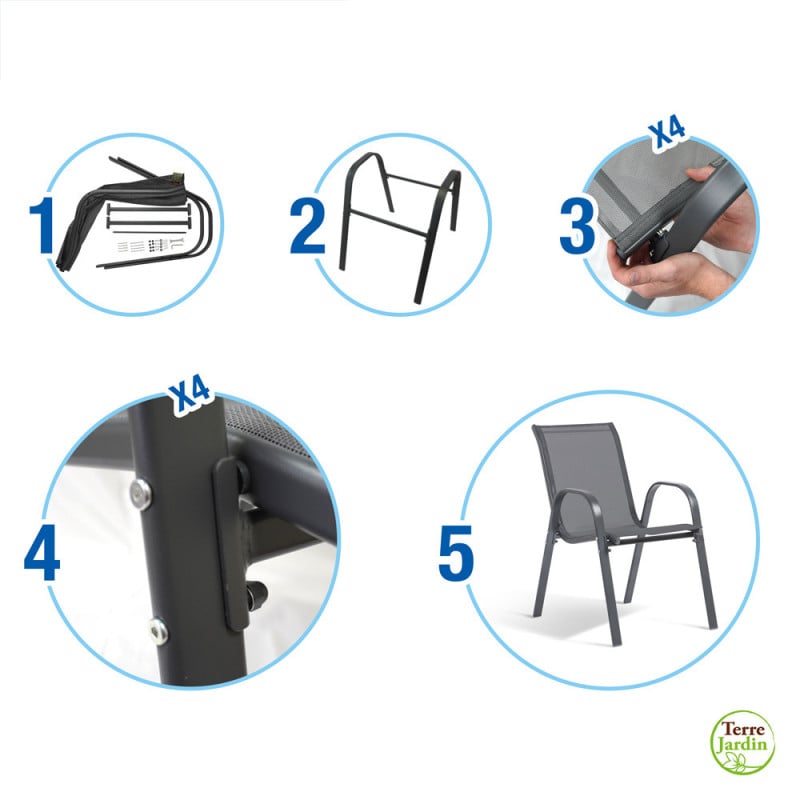 1

2

X4
3

X4
4

5

Terre
Jardin