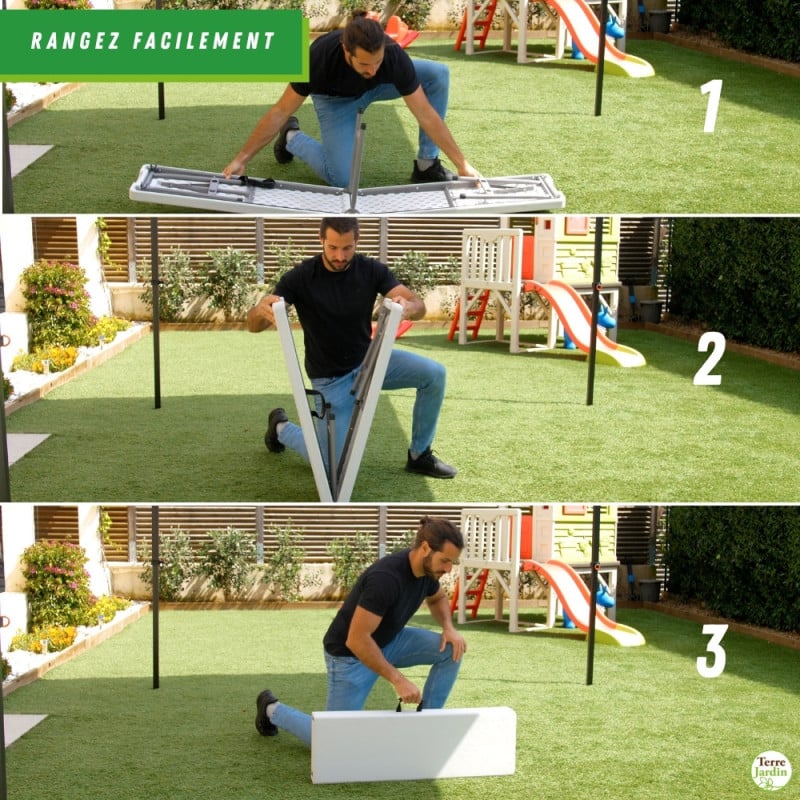 RANGEZ FACILEMENT

1

2

3

Terre Jardin