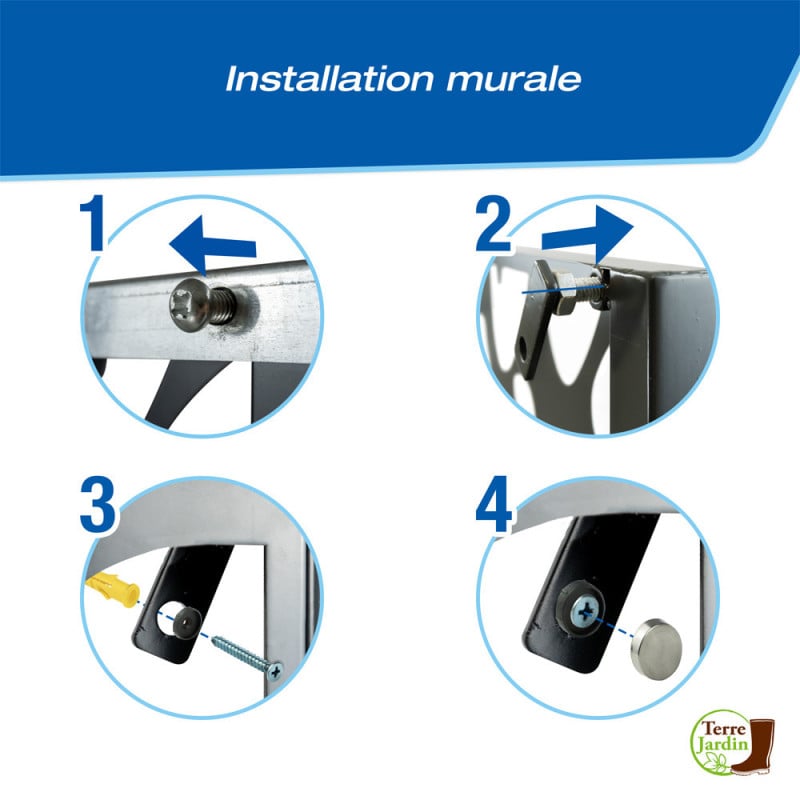 Installation murale

1

2

3

4

Terre Jardin